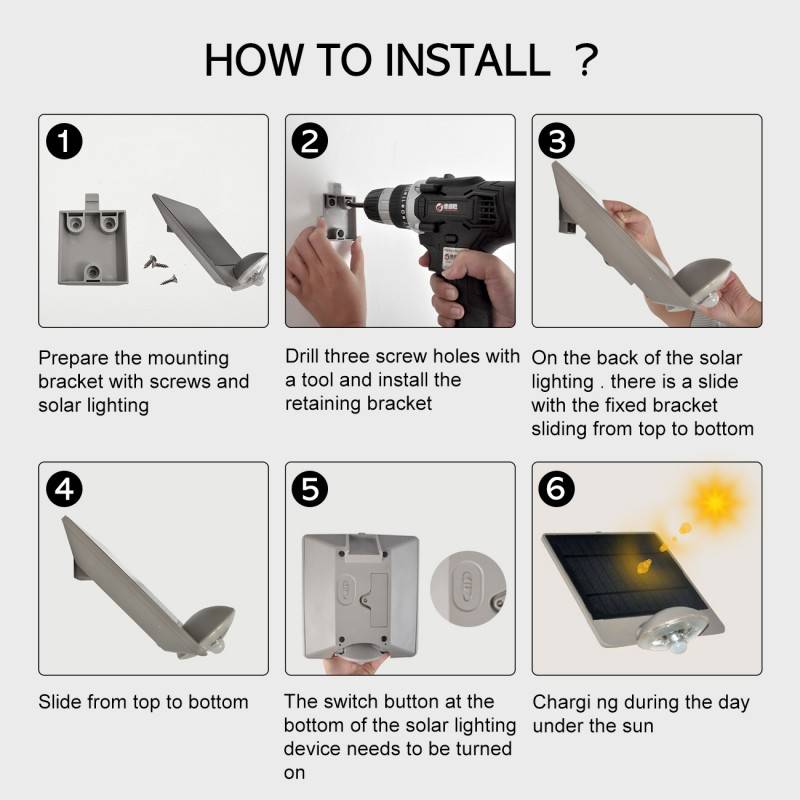 HOW TO INSTALL ?

1

Prepare the mounting bracket with screws and solar lighting

2

Drill three screw holes with a tool and install the retaining bracket

3

On the back of the solar lighting . there is a slide with the fixed bracket sliding from top to bottom

4

Slide from top to bottom

5

The switch button at the bottom of the solar lighting device needs to be turned on

6

Chargi ng during the day under the sun