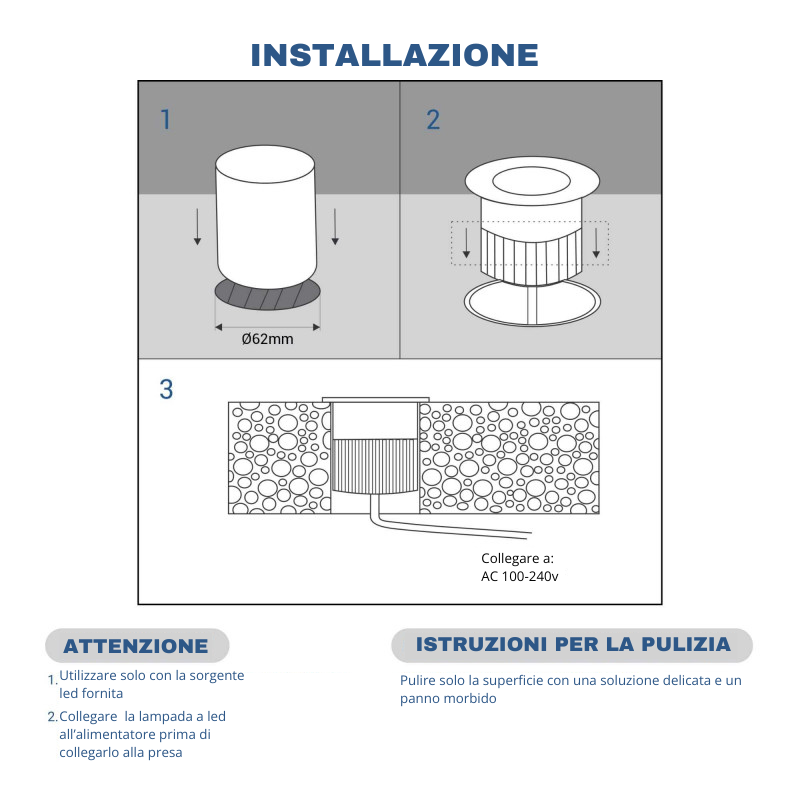 INSTALLAZIONE

1

Ø62mm

2

3

Collegare a:
AC 100-240v

ATTENZIONE

1. Utilizzare solo con la sorgente led fornita

2. Collegare  la lampada a led all'alimentatore prima di collegarlo alla presa

ISTRUZIONI PER LA PULIZIA

Pulire solo la superficie con una soluzione delicata e un panno morbido