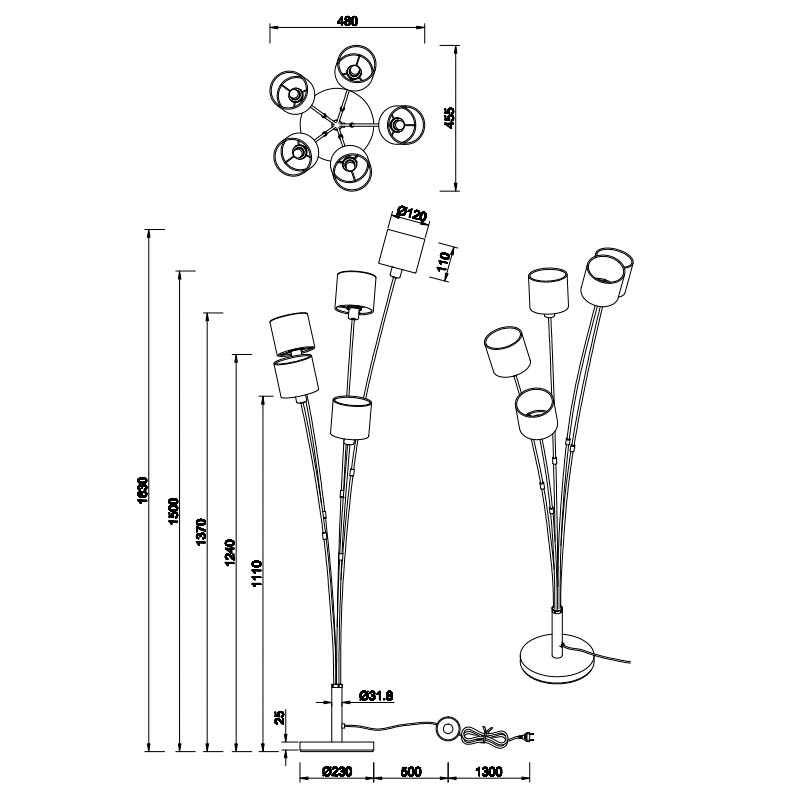 480

455

Ø120

110

1630

1500

1370

1240

1110

Ø31.8

25

Ø230

500

1300