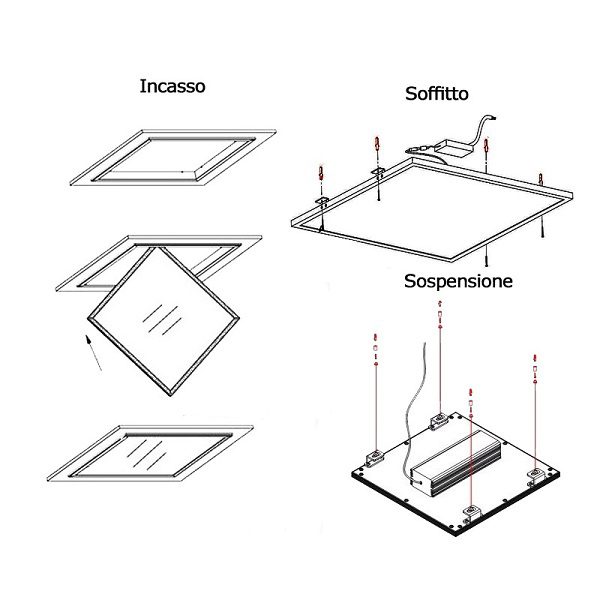 Incasso

Soffitto

Sospensione